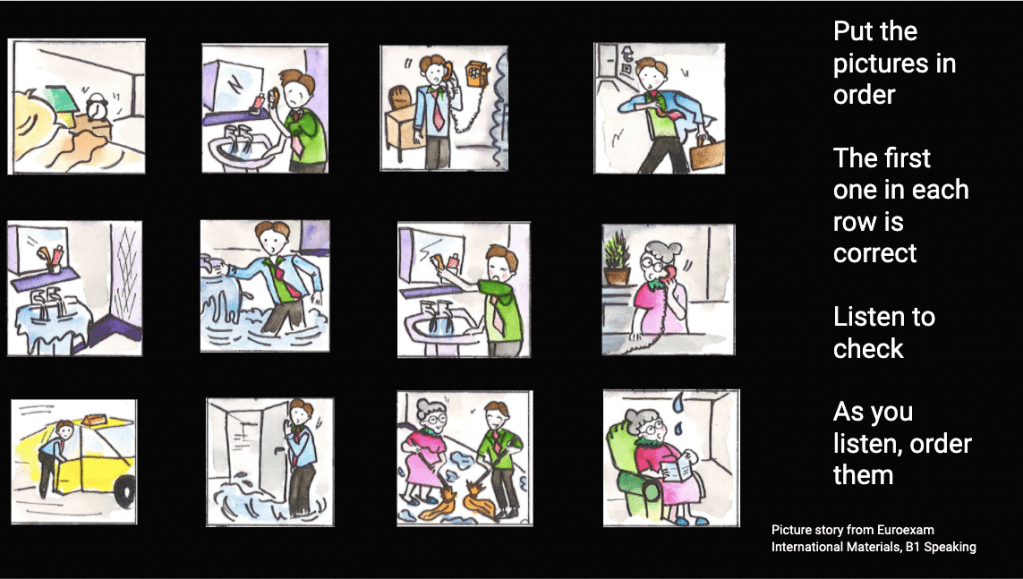 Put the pictures in order

The first one in each row is correct

Listen to check

As you listen, order them

Picture story from Euroexam International Materials, B1 Speaking